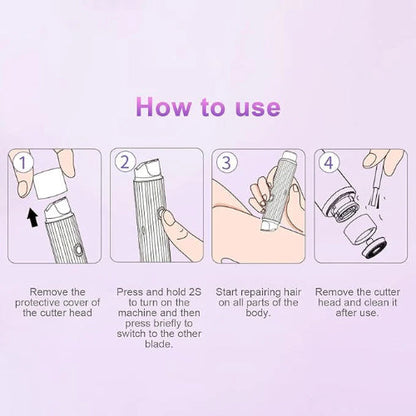 How to use

1

2

3

4

Remove the protective cover of the cutter head

Press and hold 2S to turn on the machine and then press briefly to switch to the other blade.

Start repairing hair on all parts of the body.

Remove the cutter head and clean it after use.