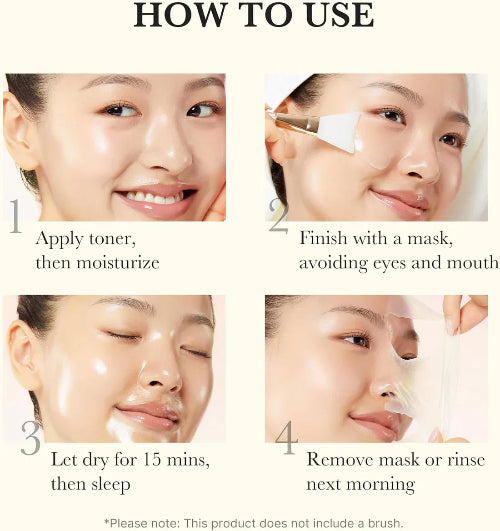 HOW TO USE

1
Apply toner, then moisturize

2
Finish with a mask, avoiding eyes and mouth

3
Let dry for 15 mins, then sleep

4
Remove mask or rinse next morning

*Please note: This product does not include a brush.